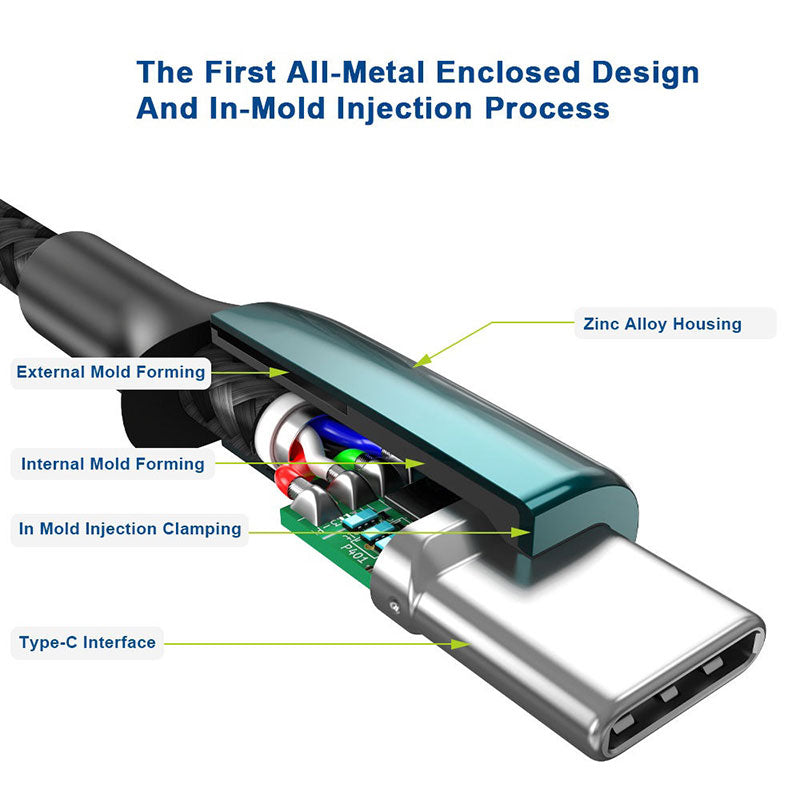 The First All-Metal Enclosed Design And In-Mold Injection Process

Zinc Alloy Housing

External Mold Forming

Internal Mold Forming

In Mold Injection Clamping

P401

Type-C Interface